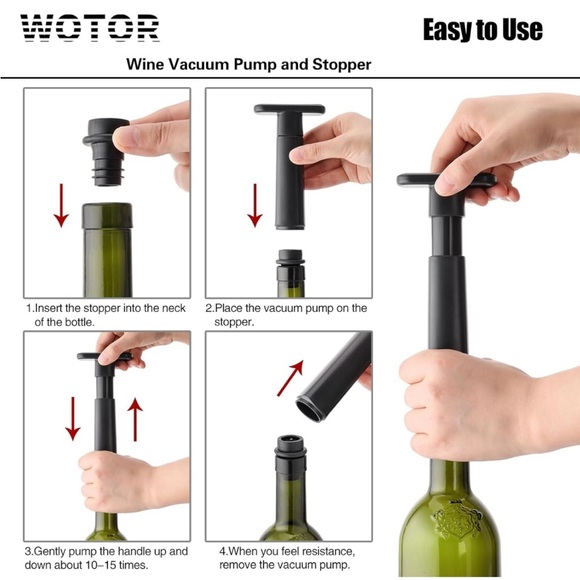 WOTOR

Easy to Use

Wine Vacuum Pump and Stopper

1.Insert the stopper into the neck of the bottle.

2.Place the vacuum pump on the stopper.

3.Gently pump the handle up and down about 10–15 times.

4.When you feel resistance, remove the vacuum pump.